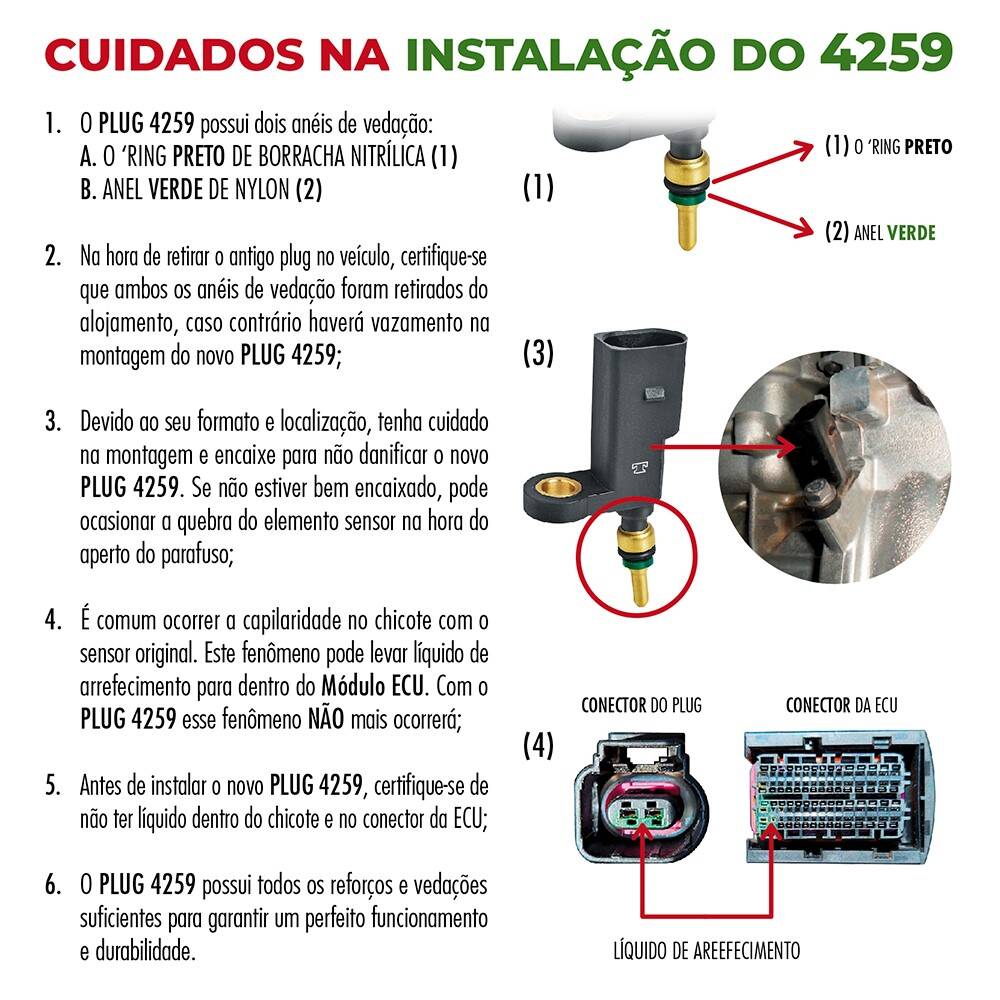 CUIDADOS NA INSTALAÇÃO DO 4259

1. O PLUG 4259 possui dois anéis de vedação:
A. O 'RING PRETO DE BORRACHA NITRÍLICA (1)
B. ANEL VERDE DE NYLON (2)

2. Na hora de retirar o antigo plug no veículo, certifique-se que ambos os anéis de vedação foram retirados do alojamento, caso contrário haverá vazamento na montagem do novo PLUG 4259;

3. Devido ao seu formato e localização, tenha cuidado na montagem e encaixe para não danificar o novo PLUG 4259. Se não estiver bem encaixado, pode ocasionar a quebra do elemento sensor na hora do aperto do parafuso;

4. É comum ocorrer a capilaridade no chicote com o sensor original. Este fenômeno pode levar líquido de arrefecimento para dentro do Módulo ECU. Com o PLUG 4259 esse fenômeno NÃO mais ocorrerá;

5. Antes de instalar o novo PLUG 4259, certifique-se de não ter líquido dentro do chicote e no conector da ECU;

6. O PLUG 4259 possui todos os reforços e vedações suficientes para garantir um perfeito funcionamento e durabilidade.

(1)

(1) O 'RING PRETO

(2) ANEL VERDE

(3)

(4)

CONECTOR DO PLUG

CONECTOR DA ECU

LÍQUIDO DE AREEFECIMENTO